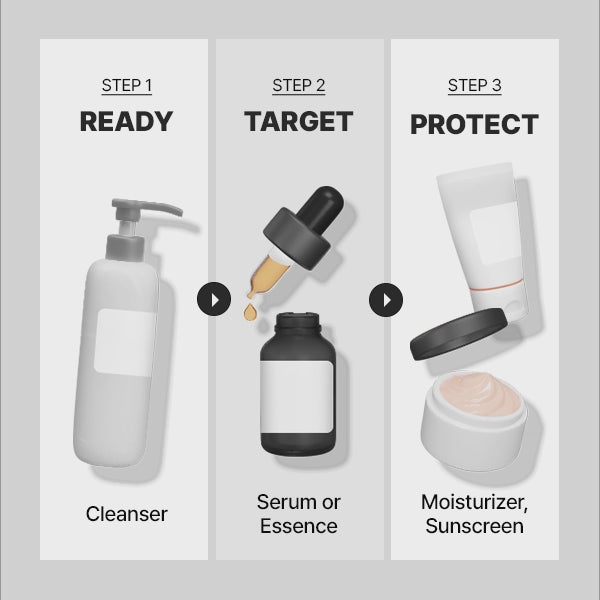 STEP 1
READY

Cleanser

STEP 2
TARGET

Serum or Essence

STEP 3
PROTECT

Moisturizer, Sunscreen